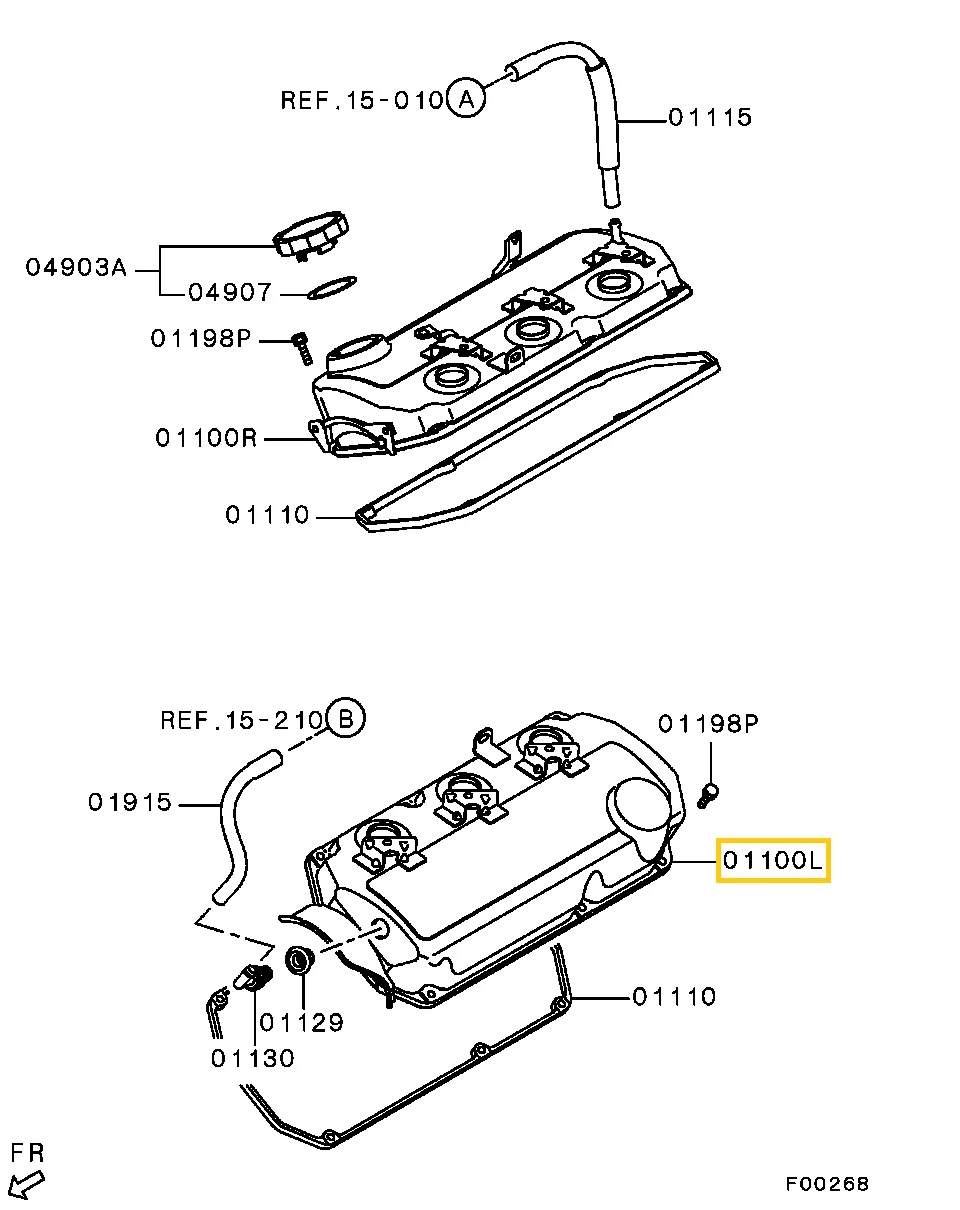 REF.15-010 A
01115
04903A
04907
01198P
01100R
01110

REF.15-210 B
01198P
01915
01100L
01110
01129
01130
FR
F00268